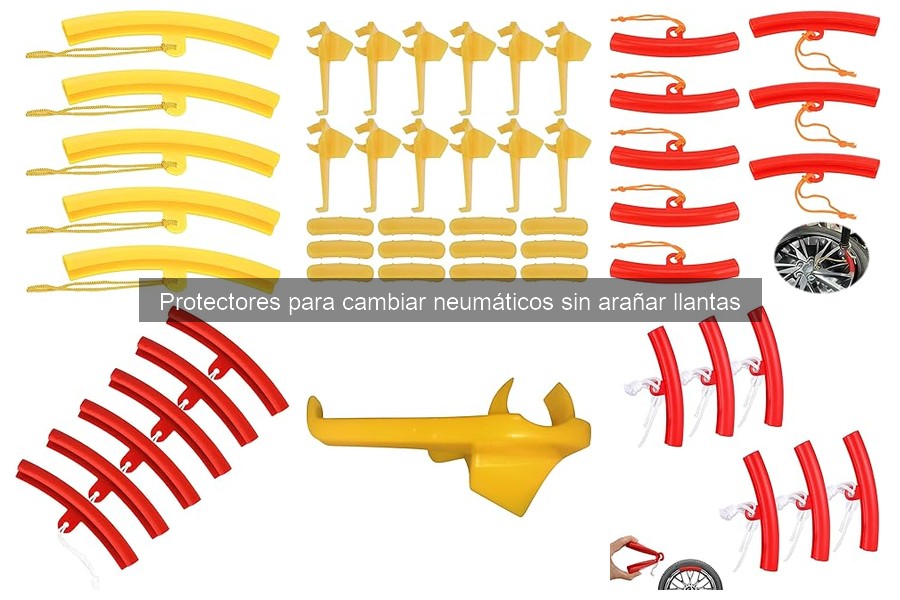 Protectores para cambiar neumáticos sin arañar llantas